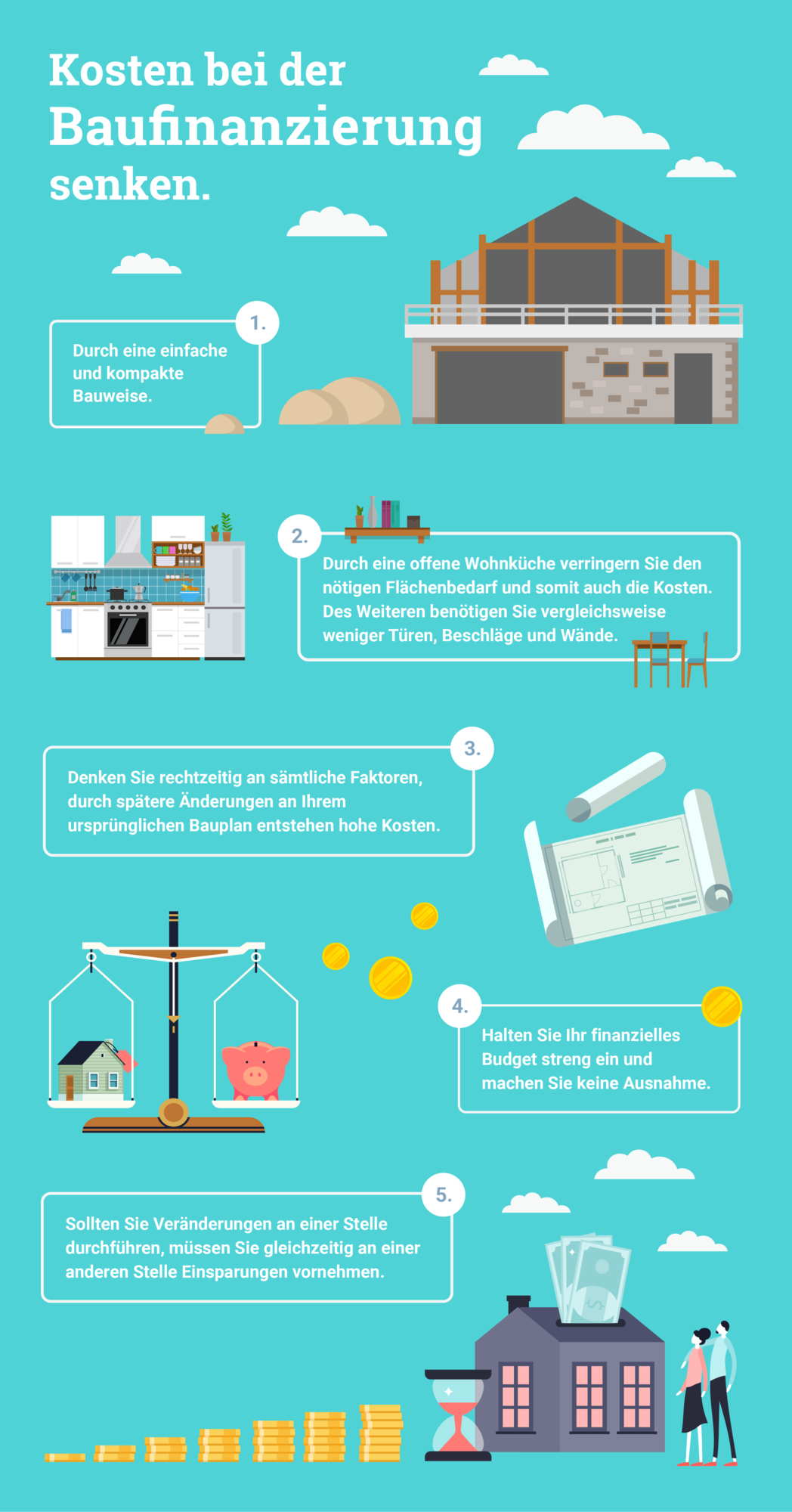 Kosten bei der Baufinanzierung senken.

1.

Durch eine einfache und kompakte Bauweise.

2.

Durch eine offene Wohnküche verringern Sie den nötigen Flächenbedarf und somit auch die Kosten. Des Weiteren benötigen Sie vergleichsweise weniger Türen, Beschläge und Wände.

3.

Denken Sie rechtzeitig an sämtliche Faktoren, durch spätere Änderungen an Ihrem ursprünglichen Bauplan entstehen hohe Kosten.

4.

Halten Sie Ihr finanzielles Budget streng ein und machen Sie keine Ausnahme.

5.

Sollten Sie Veränderungen an einer Stelle durchführen, müssen Sie gleichzeitig an einer anderen Stelle Einsparungen vornehmen.